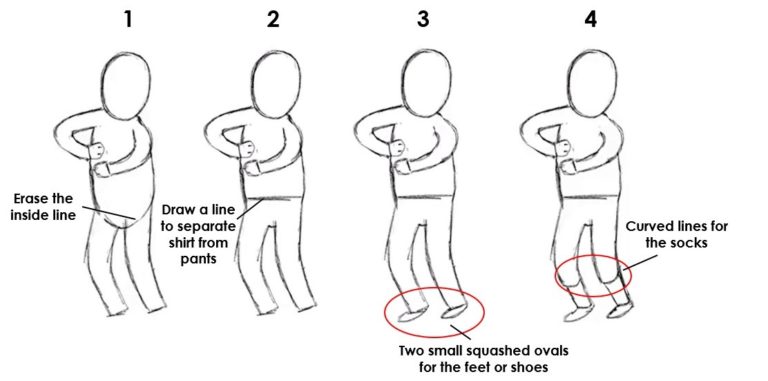 1

2

3

4

Erase the inside line

Draw a line to separate shirt from pants

Two small squashed ovals for the feet or shoes

Curved lines for the socks