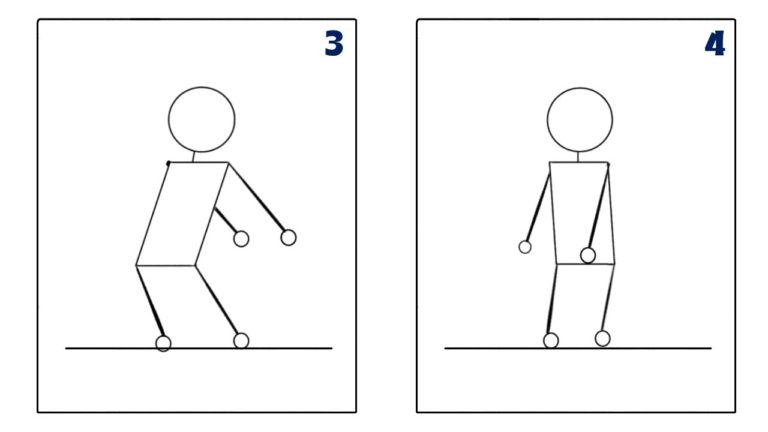 3

4