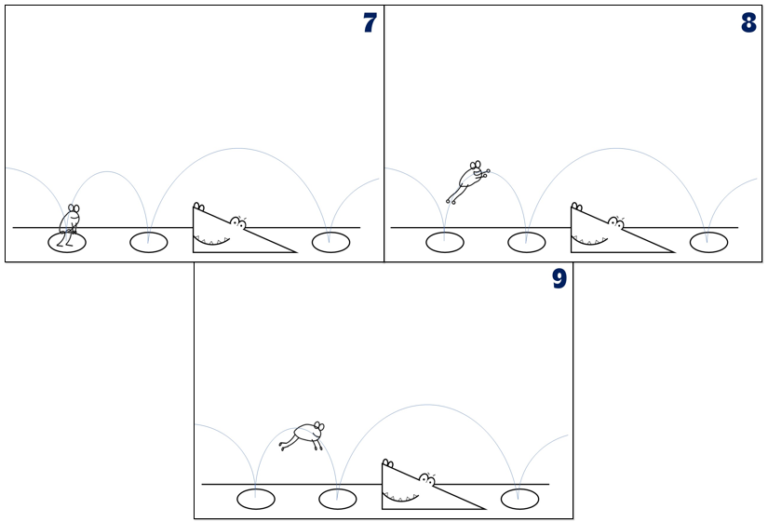 7

8

9