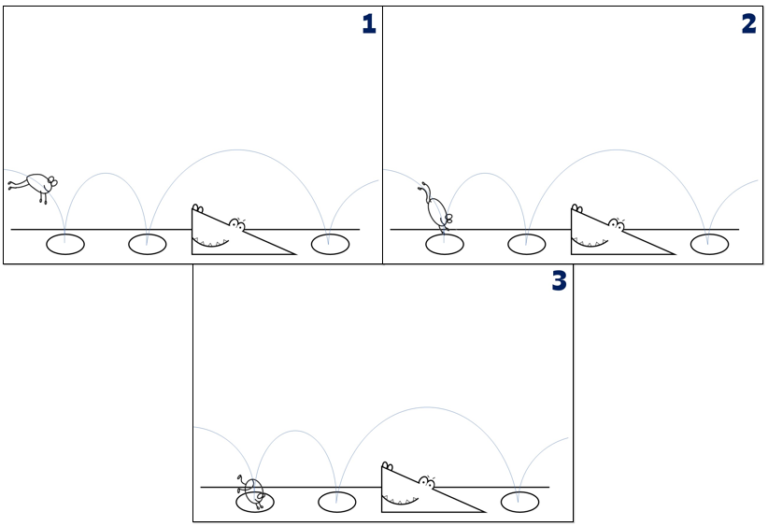 1

2

3