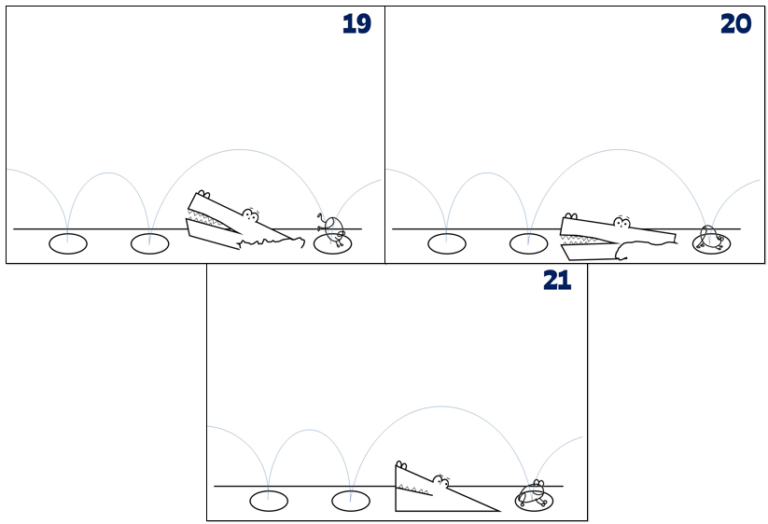 19

20

21