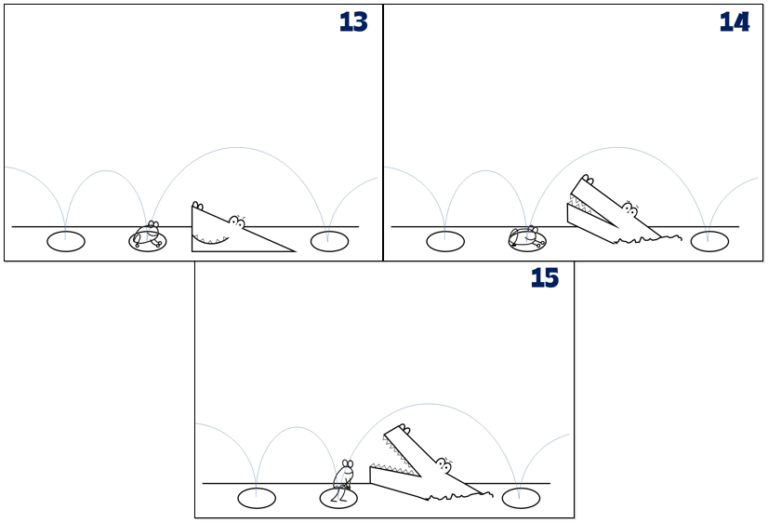 13

14

15