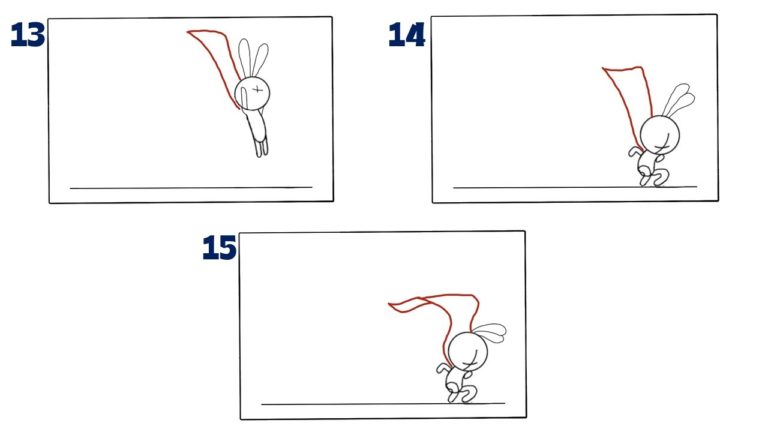 13

14

15