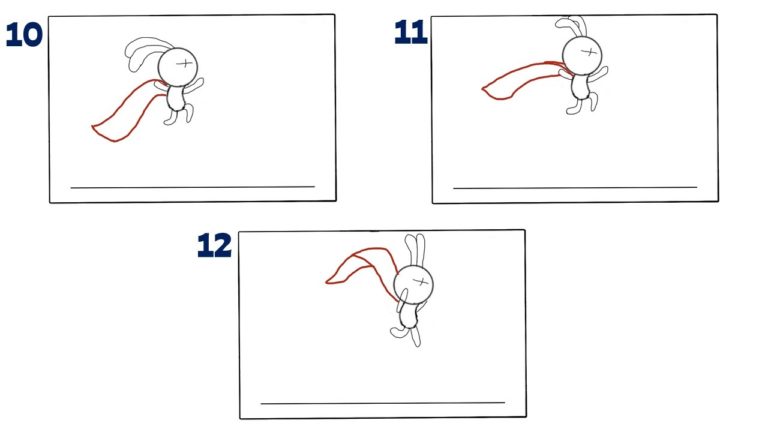 10

11

12