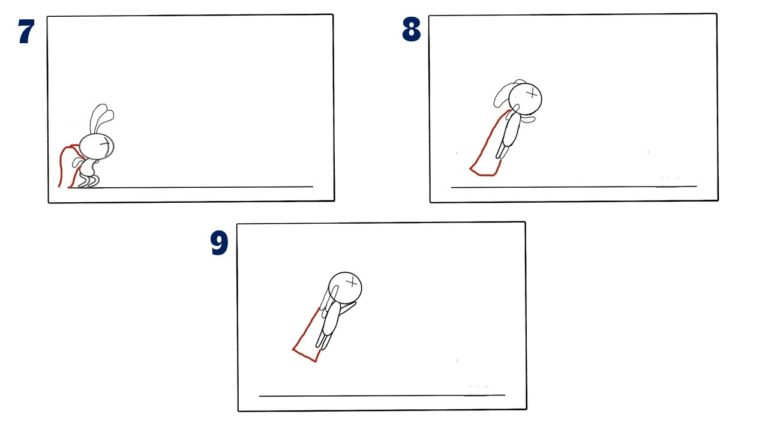 7

8

9