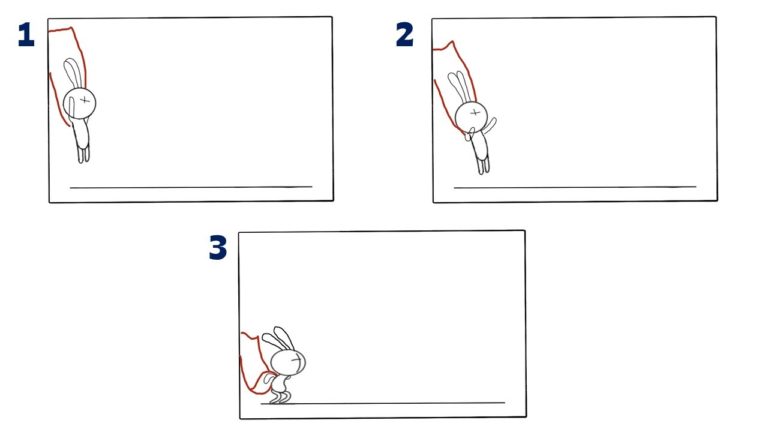 1

2

3